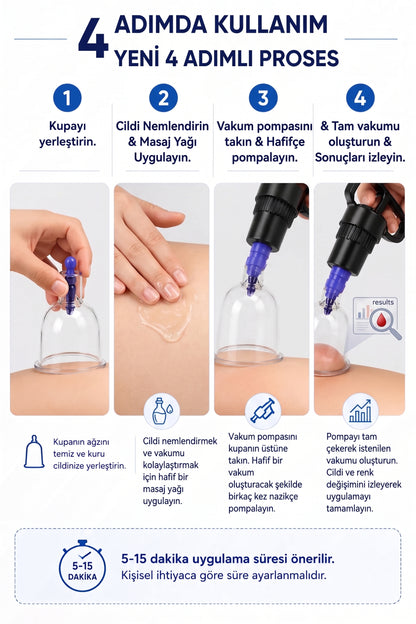 4 ADIMDA KULLANIM
YENİ 4 ADIMLI PROSES

1
Kupayı yerleştirin.

2
Cildi Nemlendirin & Masaj Yağı Uygulayın.

3
Vakum pompasını takın & Hafifçe pompalayın.

4
& Tam vakumu oluşturun & Sonuçları izleyin.

results

Kupanın ağzını temiz ve kuru cildinize yerleştirin.

Cildi nemlendirmek ve vakumu kolaylaştırmak için hafif bir masaj yağı uygulayın.

Vakum pompasını kupanın üstüne takın. Hafif bir vakum oluşturacak şekilde birkaç kez nazikçe pompalayın.

Pompayı tam çekerek istenilen vakumu oluşturun. Cildi ve renk değişimini izleyerek uygulamayı tamamlayın.

5-15 DAKİKA
5-15 dakika uygulama süresi önerilir.
Kişisel ihtiyaca göre süre ayarlanmalıdır.